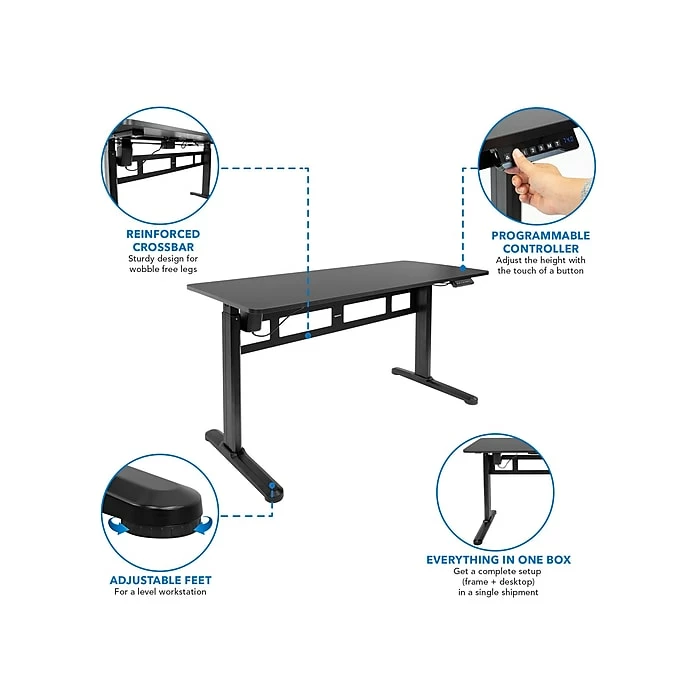 REINFORCED CROSSBAR
Sturdy design for wobble free legs

PROGRAMMABLE CONTROLLER
Adjust the height with the touch of a button

ADJUSTABLE FEET
For a level workstation

EVERYTHING IN ONE BOX
Get a complete setup (frame + desktop) in a single shipment