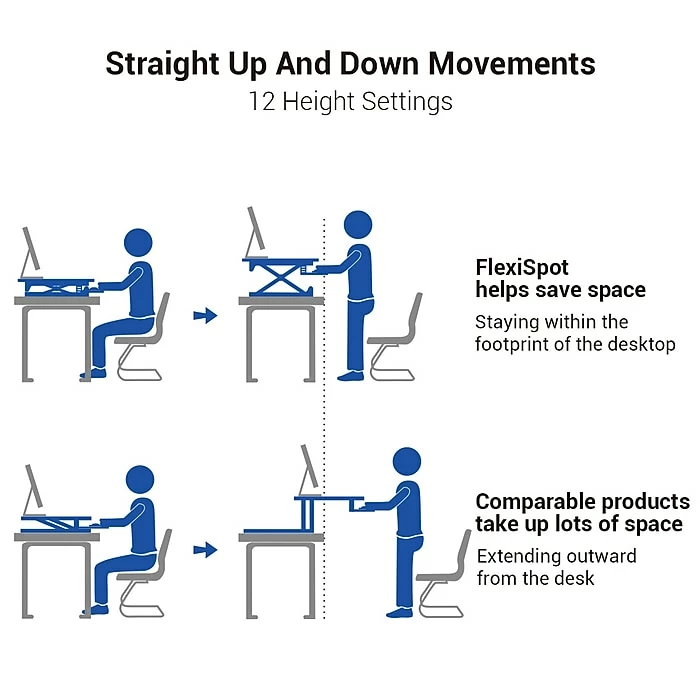 Straight Up And Down Movements
12 Height Settings

FlexiSpot
helps save space

Staying within the footprint of the desktop

Comparable products
take up lots of space

Extending outward from the desk