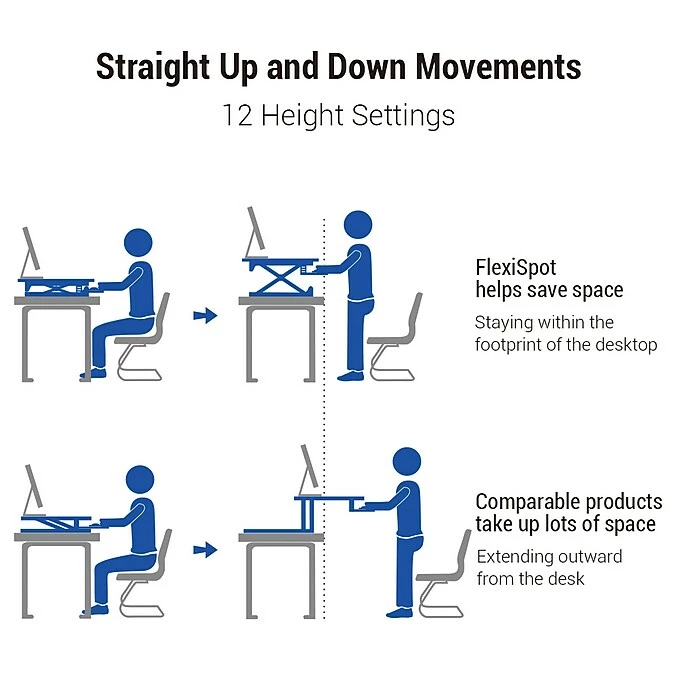 Straight Up and Down Movements

12 Height Settings

FlexiSpot helps save space

Staying within the footprint of the desktop

Comparable products take up lots of space

Extending outward from the desk